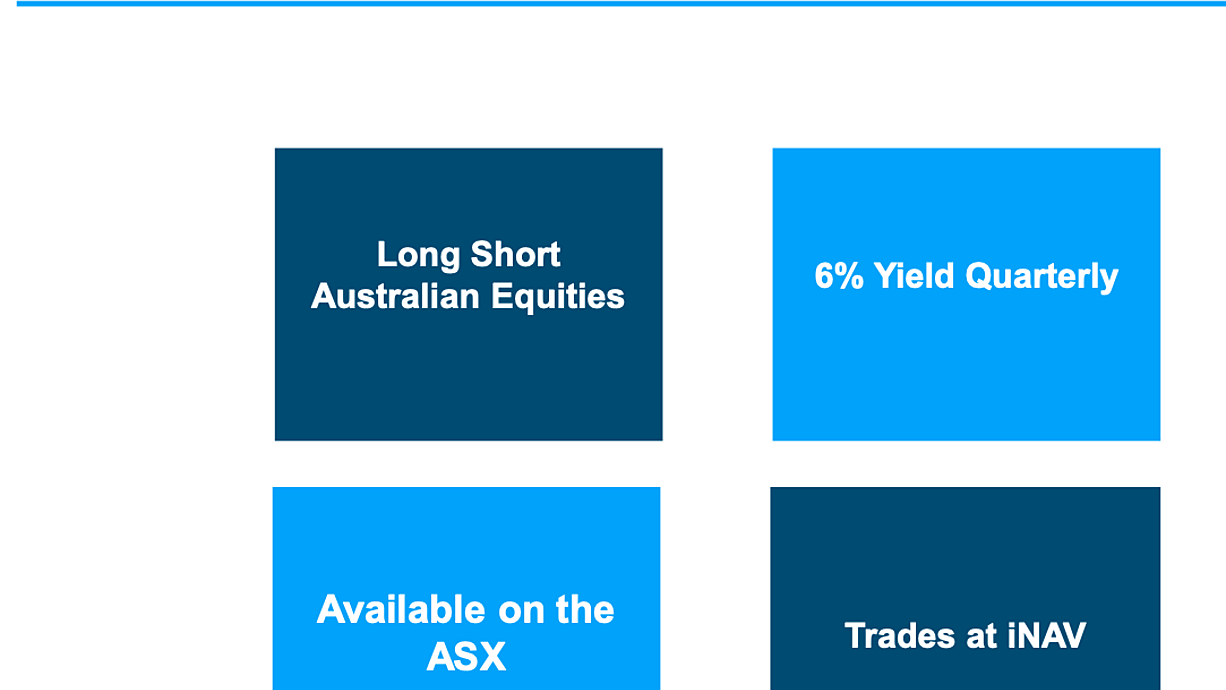 Long Short Australian Equities

6% Yield Quarterly

Available on the ASX

Trades at iNAV